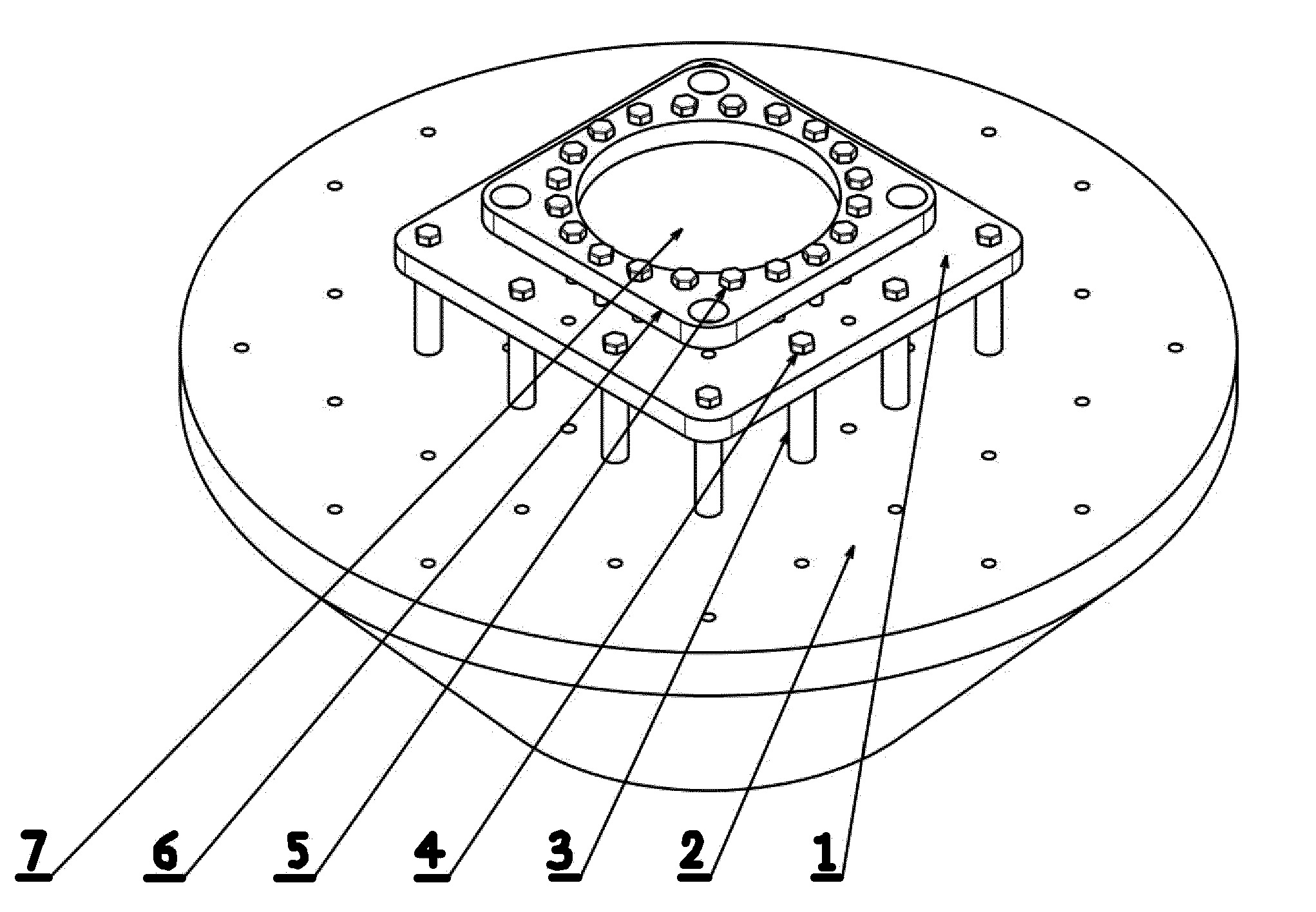 7 6 5 4 3 2 1