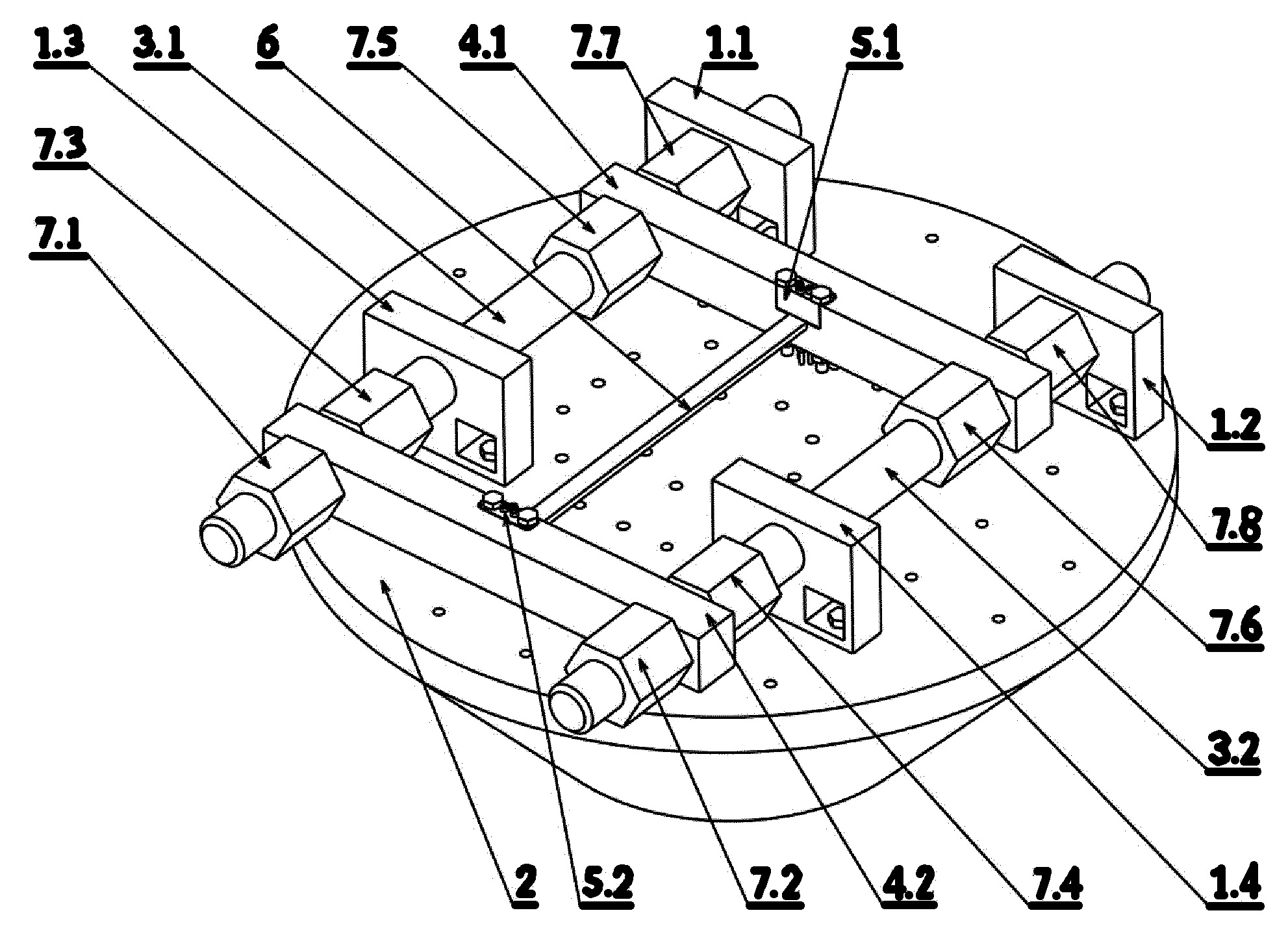 1.3 3.1 6 7.5 4.1 7.7 1.1 5.1

7.3

7.1

1.2

7.8

7.6

3.2

2 5.2 7.2 4.2 7.4 1.4