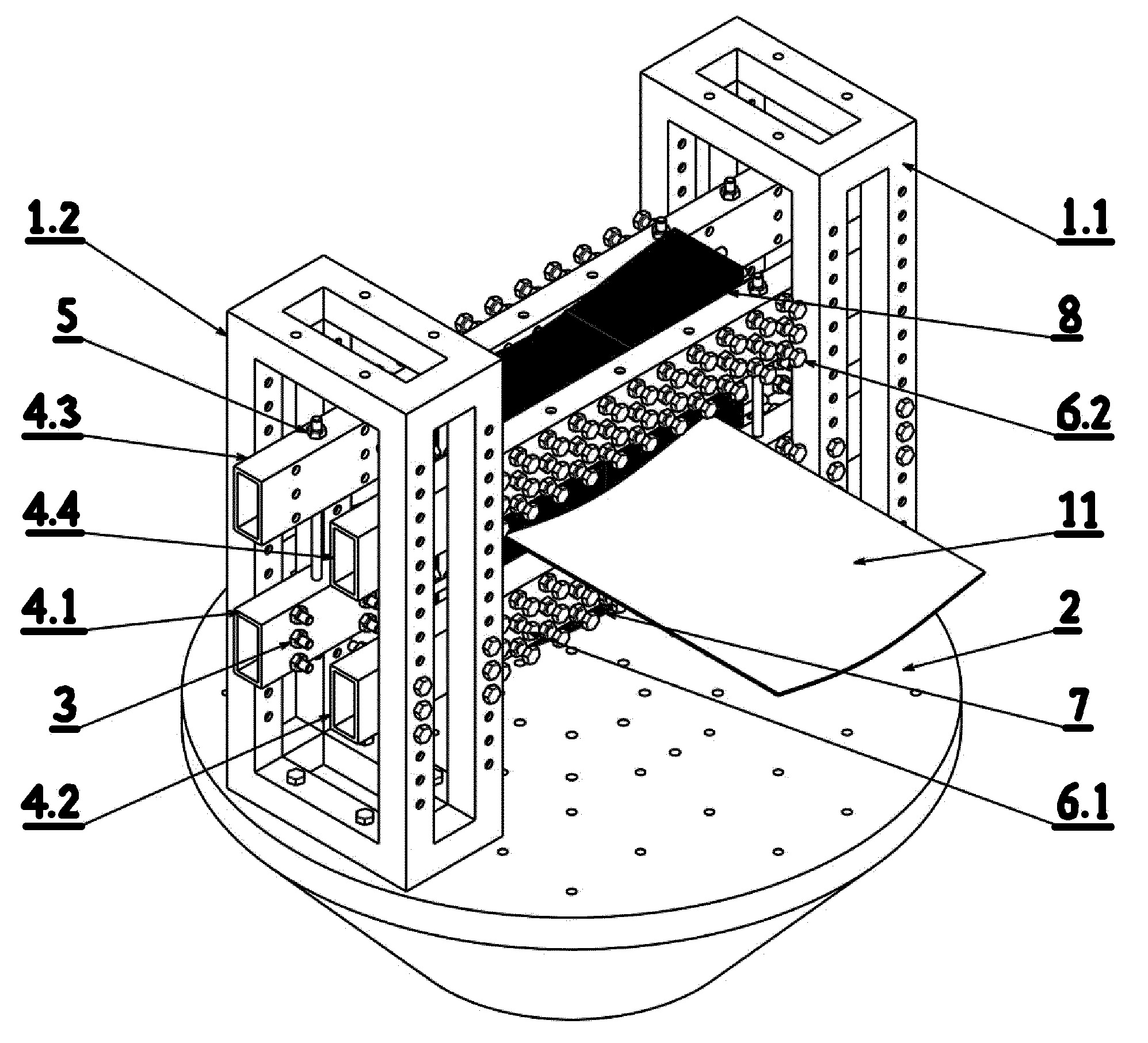 1.2
5
4.3
4.4
4.1
3
4.2
1.1
8
6.2
11
2
7
6.1