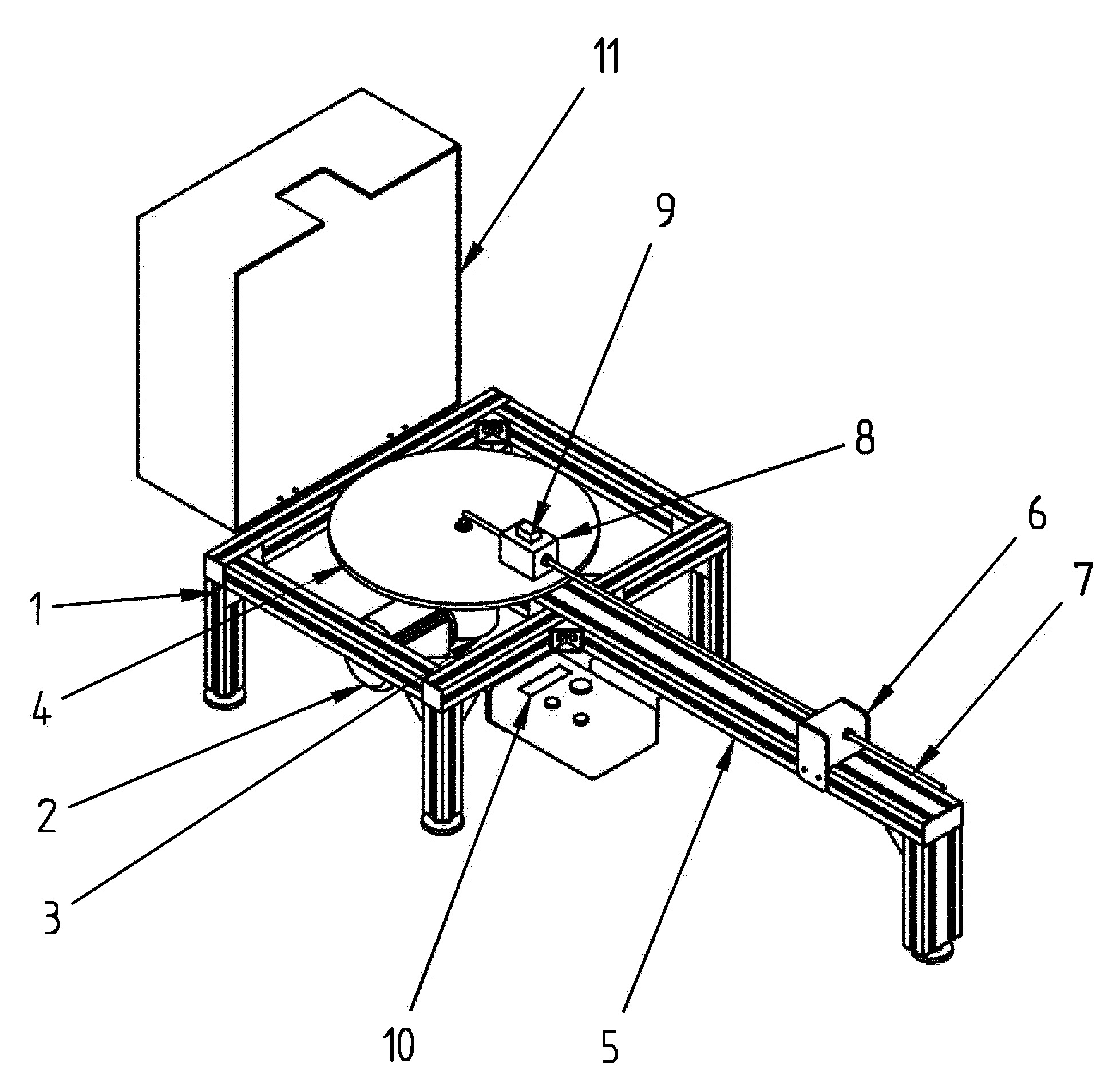 11
9
8
6
7
1
4
2
3
10
5