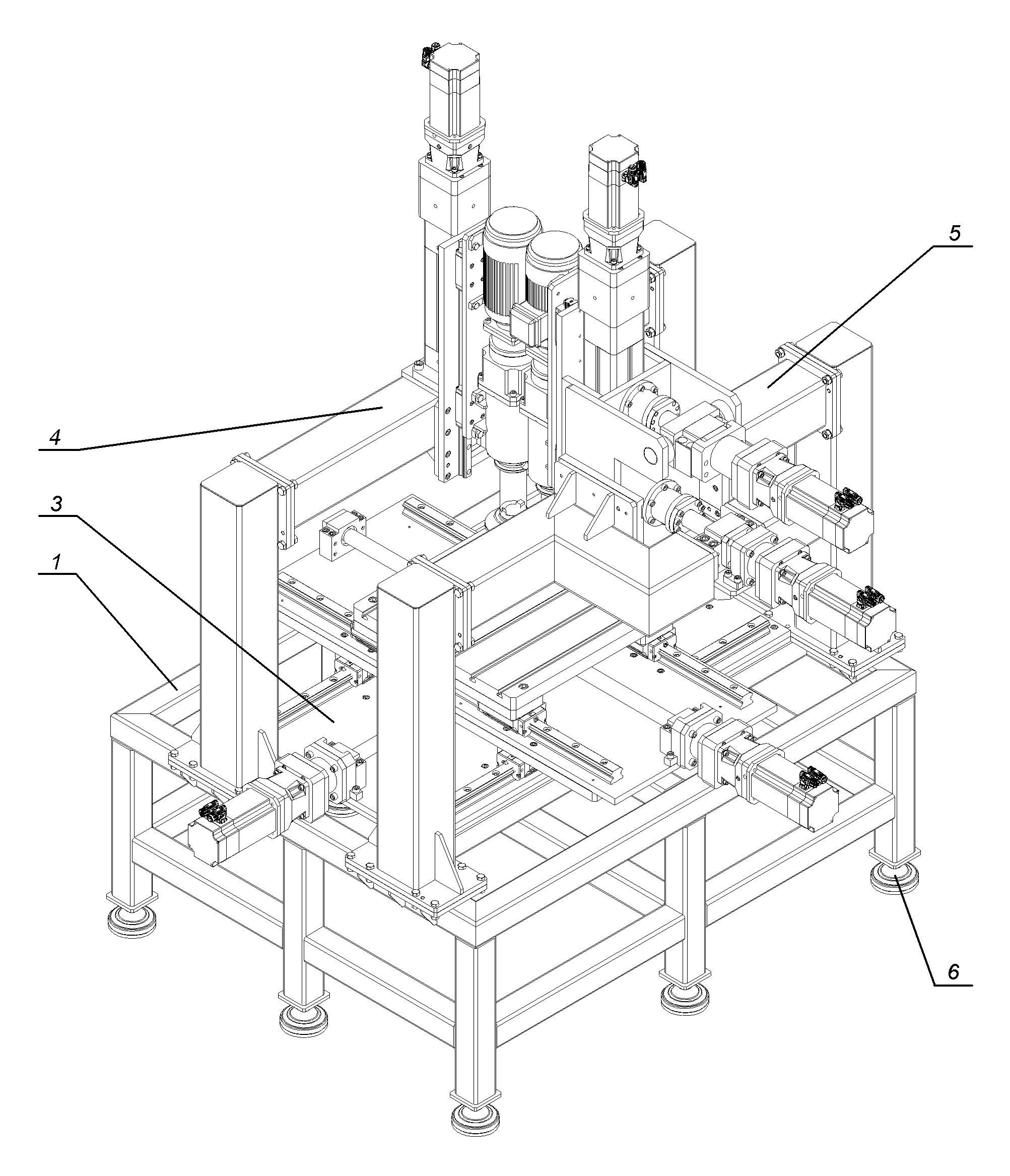 5
4
3
1
6