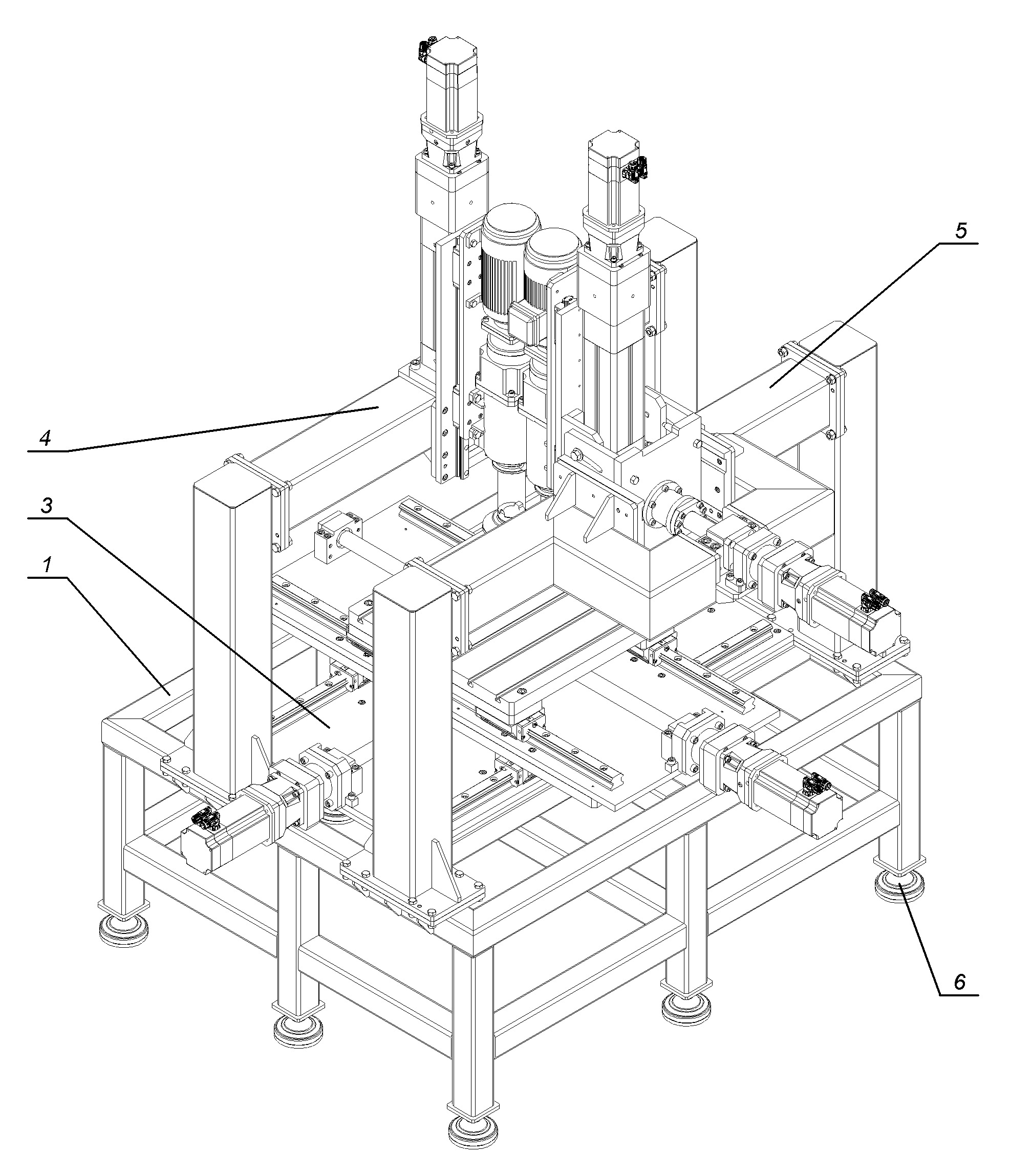 5
4
3
1
6