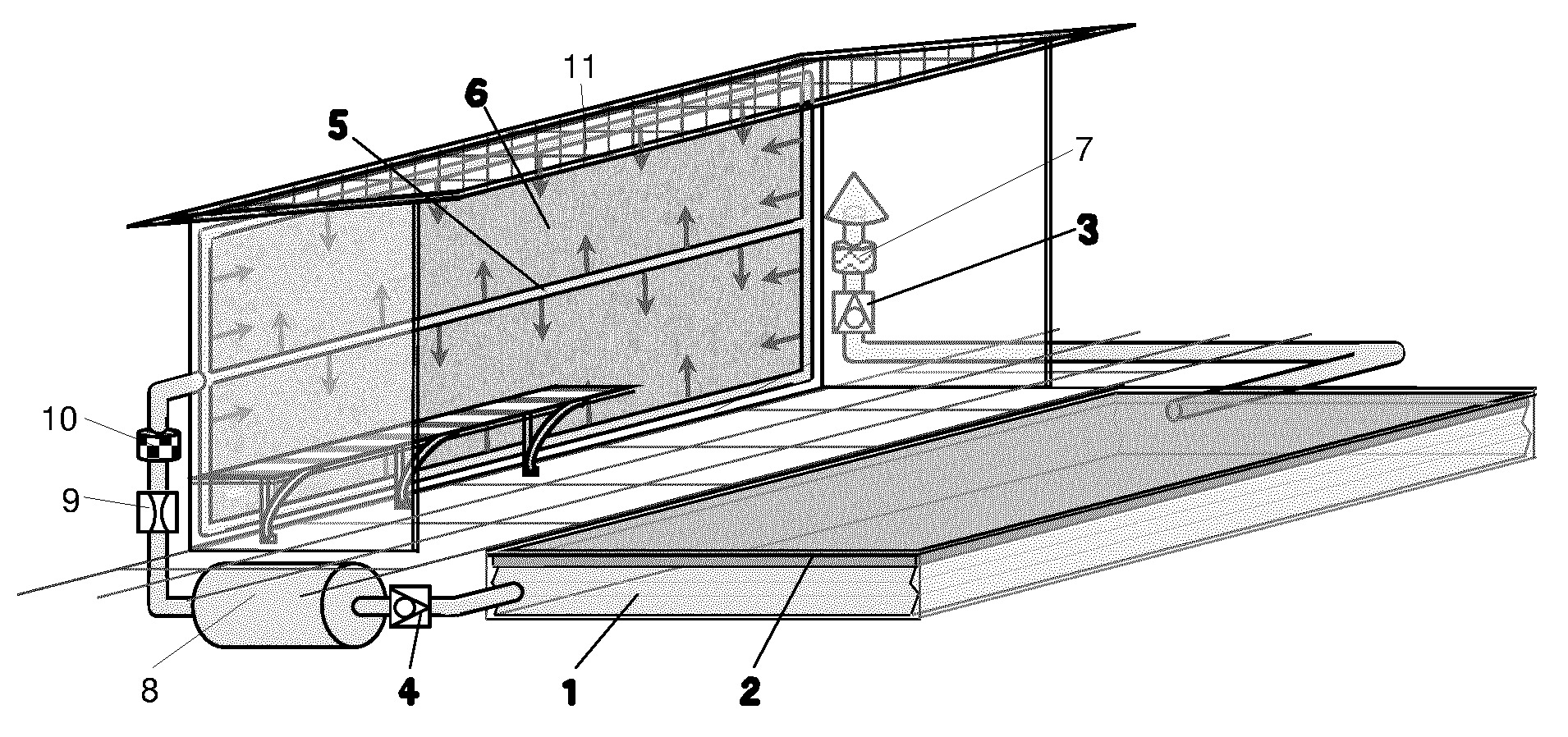 11
6
5
7
3
10
9
8
4
1
2