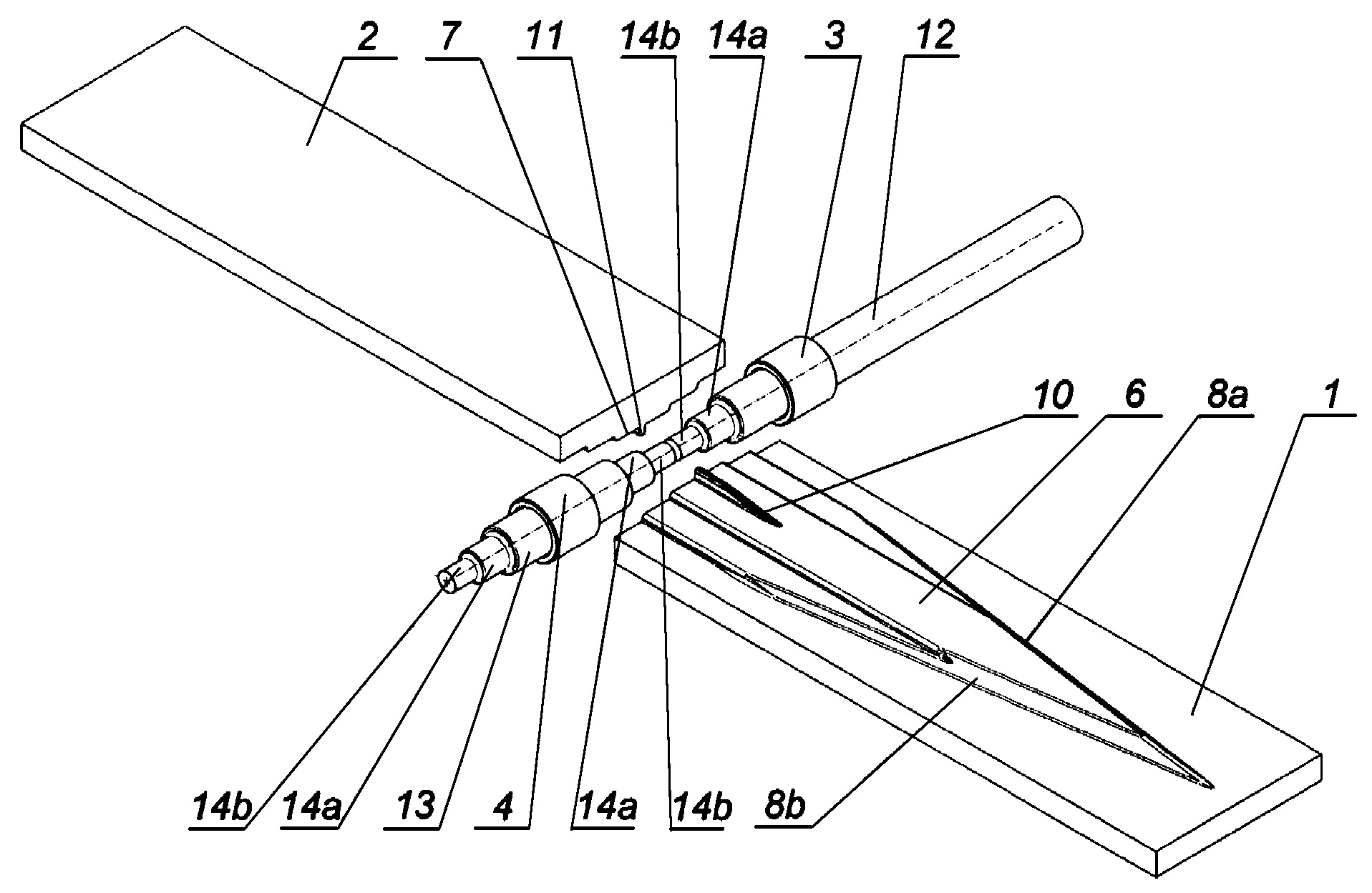 2 7 11 14b 14a 3 12

10 6 8a 1

14b 14a 13 4 14a 14b 8b